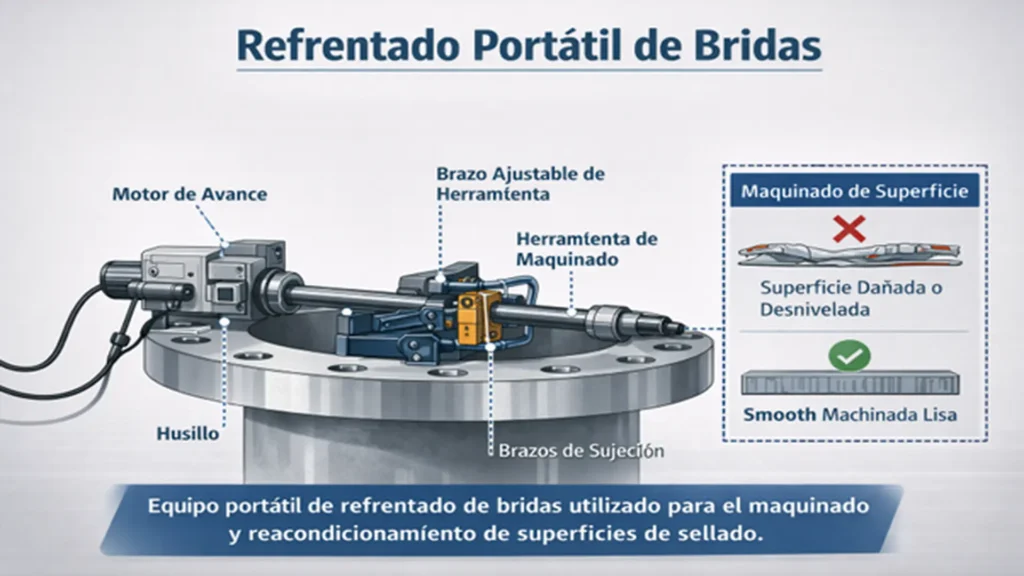 Refrentado Portátil de Bridas

Motor de Avance

Brazo Ajustable de Herramienta

Herramienta de Maquinado

Husillo

Brazos de Sujeción

Maquinado de Superficie

Superficie Dañada o Desnivelada

Smooth Machinada Lisa

Equipo portátil de refrentado de bridas utilizado para el maquinado y reacondicionamiento de superficies de sellado.