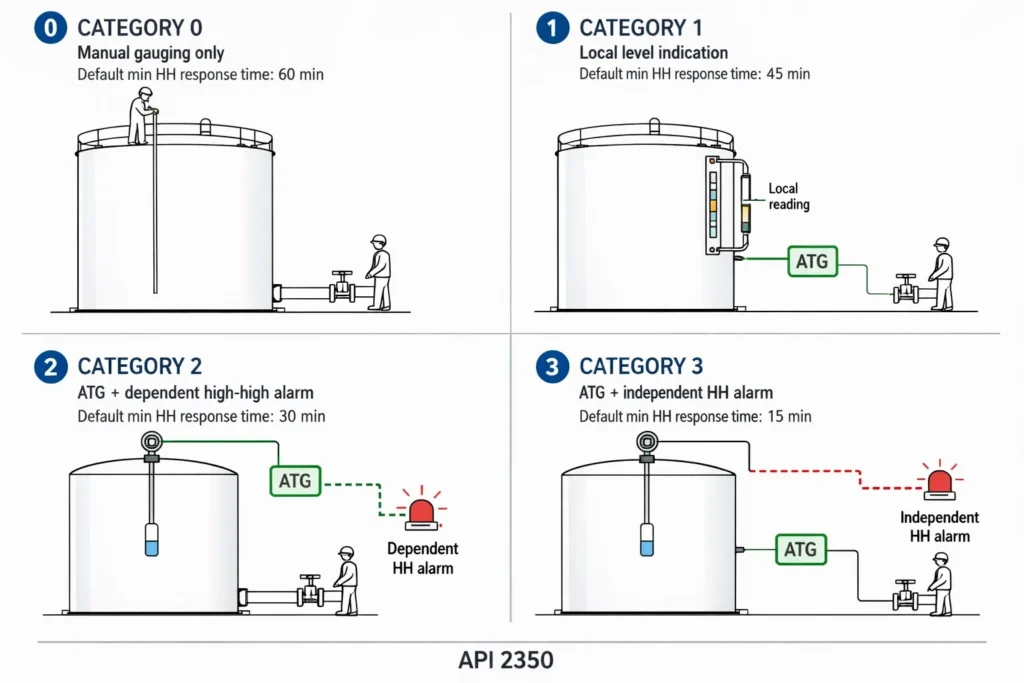 0 CATEGORY 0
Manual gauging only
Default min HH response time: 60 min

1 CATEGORY 1
Local level indication
Default min HH response time: 45 min

Local reading

ATG

2 CATEGORY 2
ATG + dependent high-high alarm
Default min HH response time: 30 min

ATG

Dependent HH alarm

3 CATEGORY 3
ATG + independent HH alarm
Default min HH response time: 15 min

Independent HH alarm

ATG

API 2350